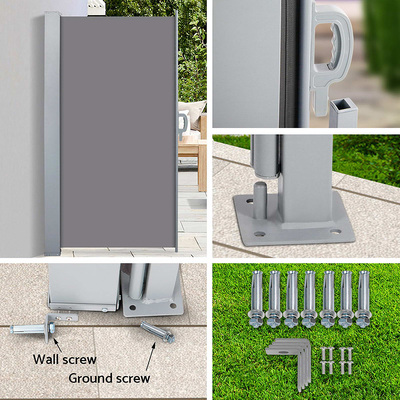 Wall screw
Ground screw