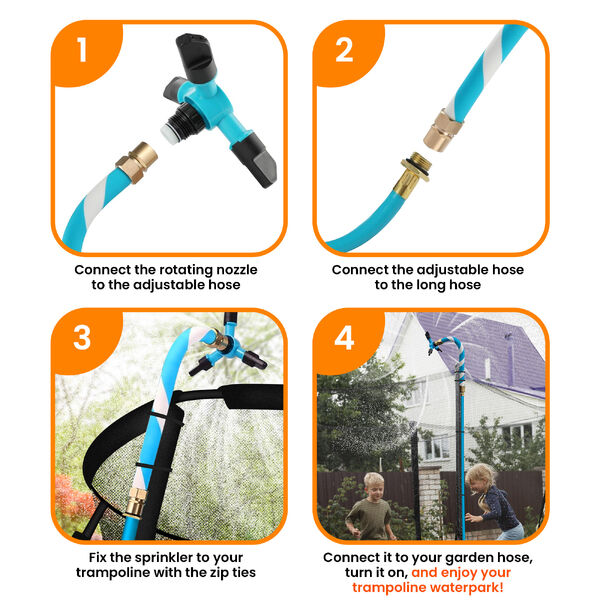 1

Connect the rotating nozzle to the adjustable hose

2

Connect the adjustable hose to the long hose

3

Fix the sprinkler to your trampoline with the zip ties

4

Connect it to your garden hose, turn it on, and enjoy your trampoline waterpark!