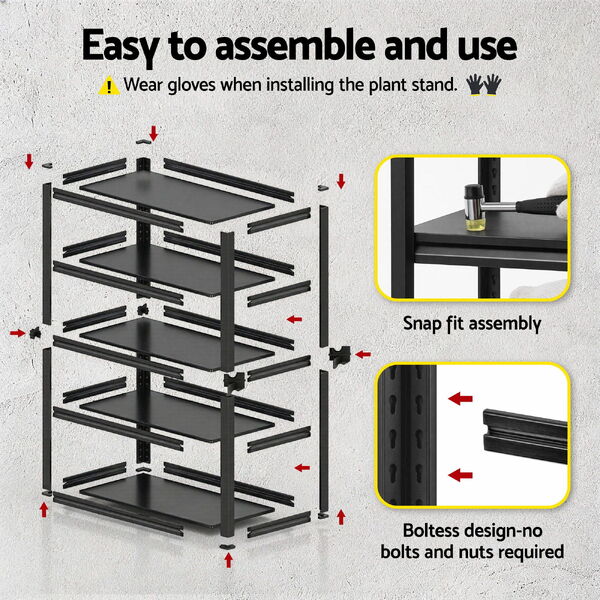 Easy to assemble and use

Wear gloves when installing the plant stand.

Snap fit assembly

Boltess design-no bolts and nuts required