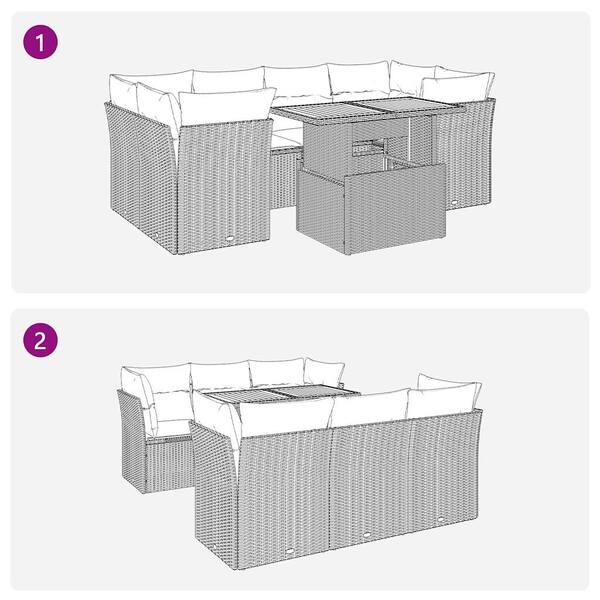 1

2