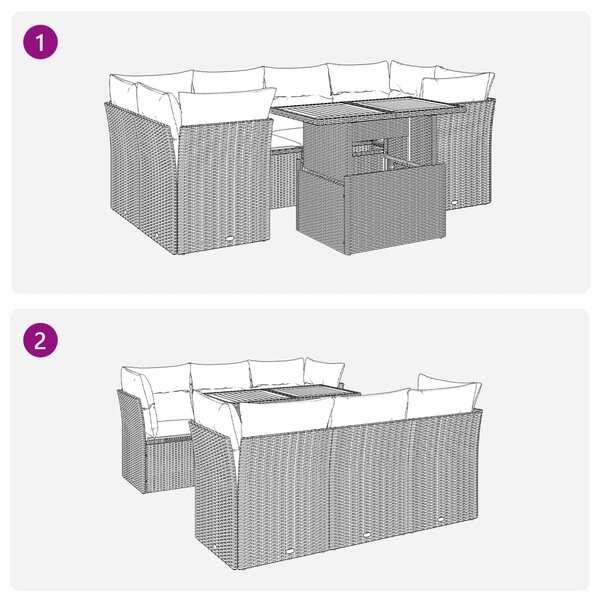 1

2