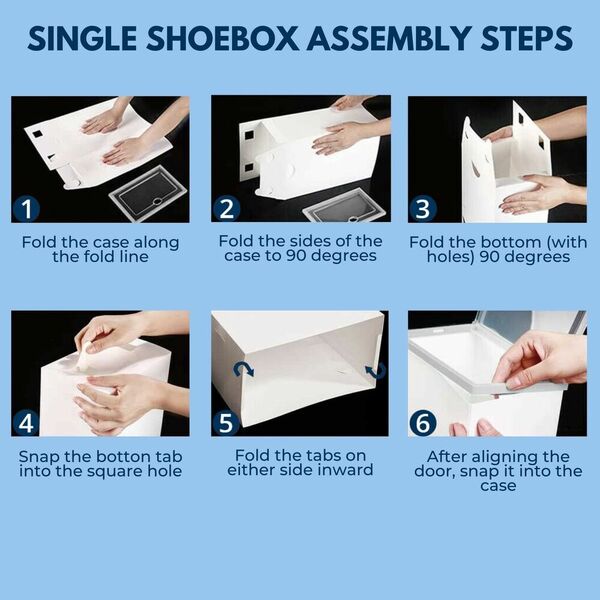 SINGLE SHOEBOX ASSEMBLY STEPS

1
Fold the case along the fold line

2
Fold the sides of the case to 90 degrees

3
Fold the bottom (with holes) 90 degrees

4
Snap the botton tab into the square hole

5
Fold the tabs on either side inward

6
After aligning the door, snap it into the case