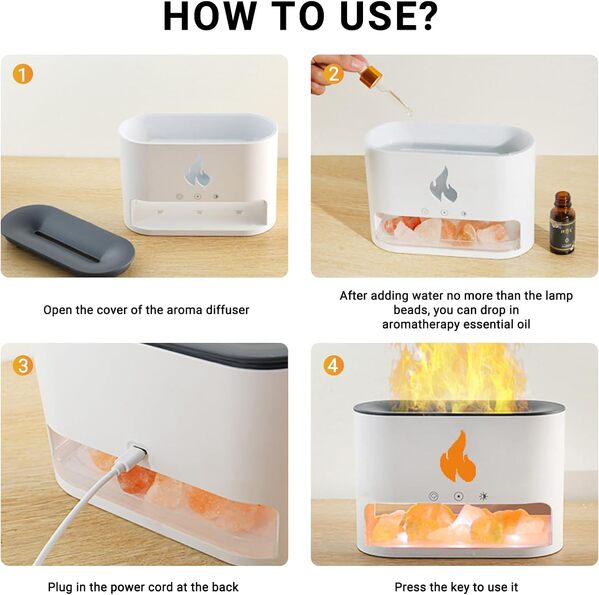 HOW TO USE?

1

Open the cover of the aroma diffuser

2

After adding water no more than the lamp beads, you can drop in aromatherapy essential oil

3

Plug in the power cord at the back

4

Press the key to use it