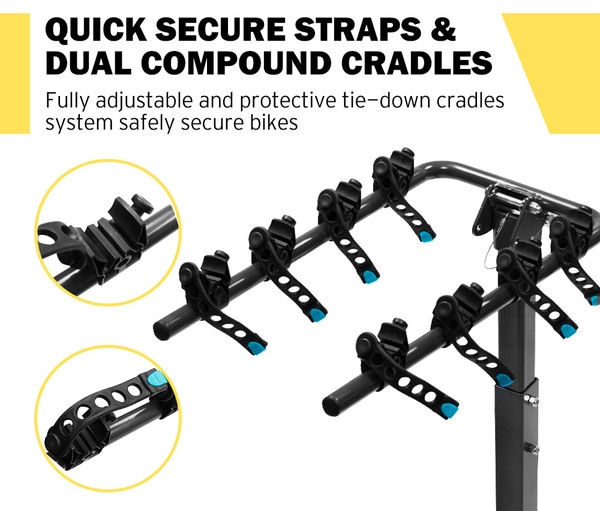 QUICK SECURE STRAPS & DUAL COMPOUND CRADLES

Fully adjustable and protective tie–down cradles system safely secure bikes