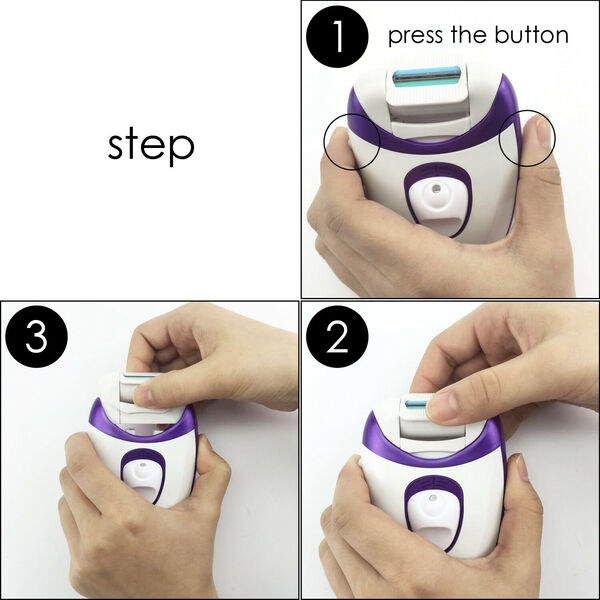 step

1 press the button

3

2