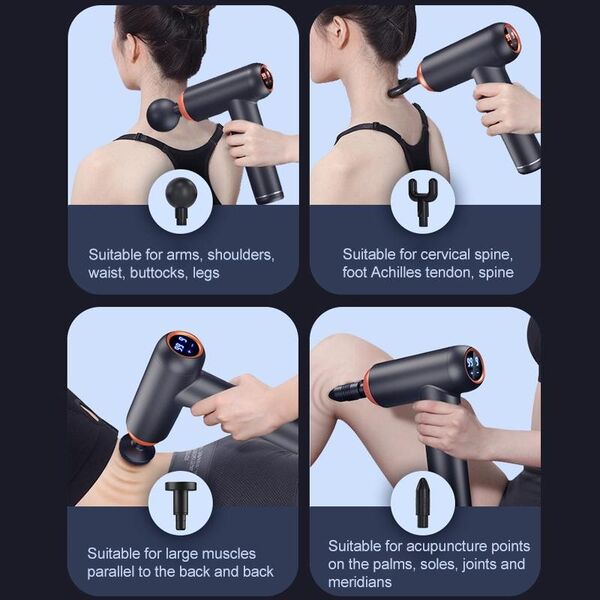 Suitable for arms, shoulders, waist, buttocks, legs

Suitable for cervical spine, foot Achilles tendon, spine

Suitable for large muscles parallel to the back and back

Suitable for acupuncture points on the palms, soles, joints and meridians