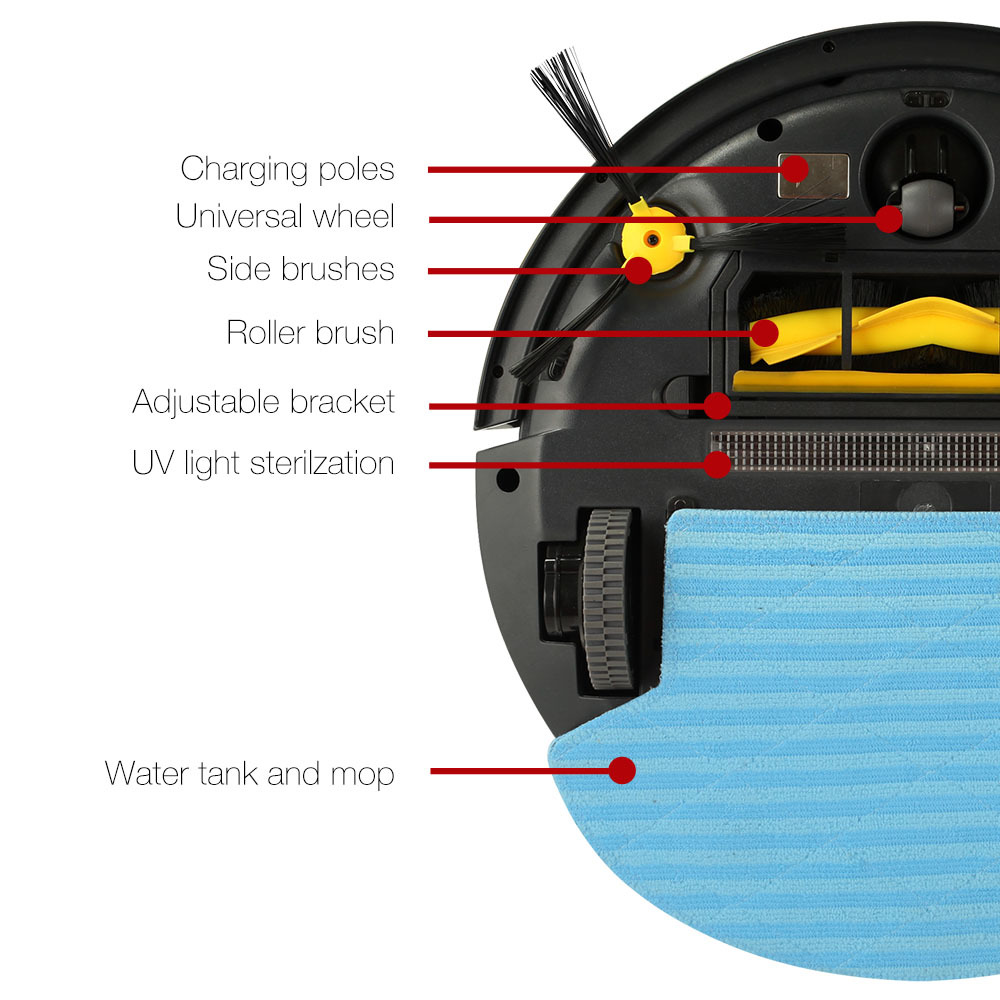 Charging poles
Universal wheel
Side brushes
Roller brush
Adjustable bracket
UV light sterilzation
Water tank and mop