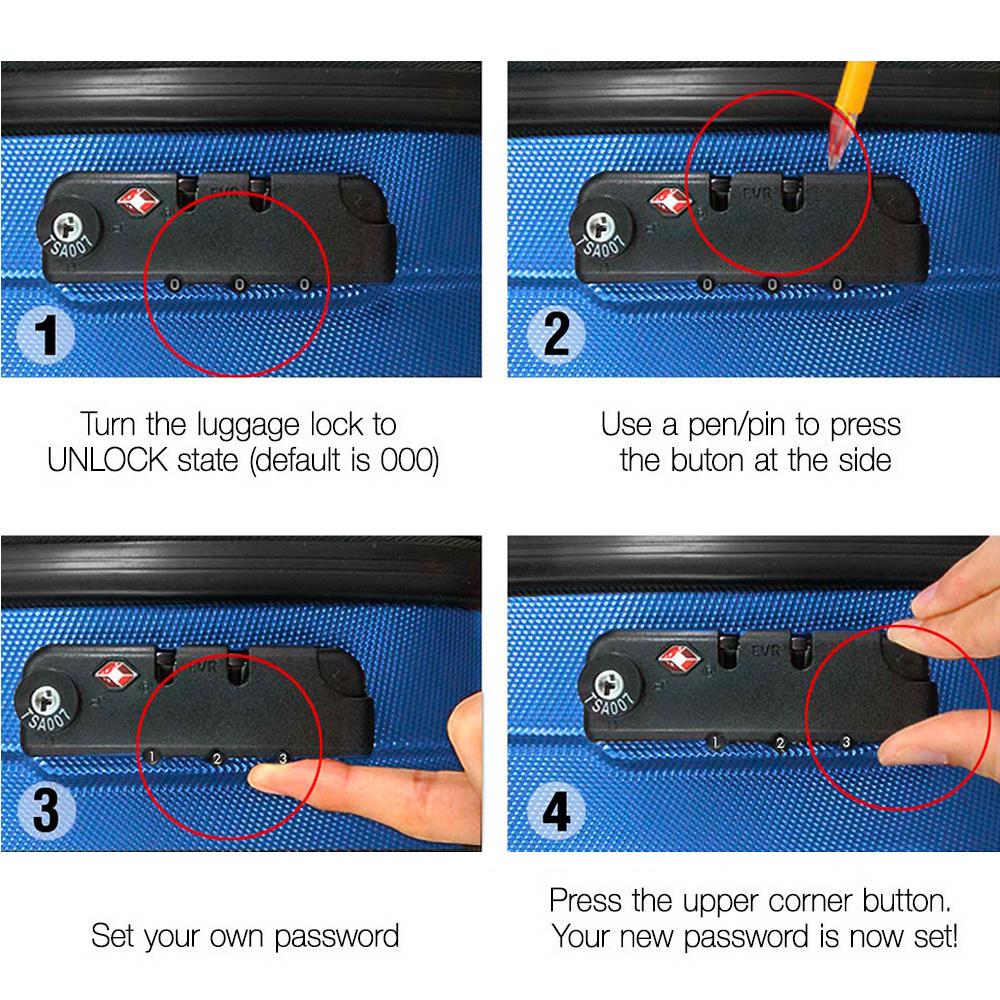 TSA007
EVR
0 0 0
1

Turn the luggage lock to UNLOCK state (default is 000)

TSA007
EVR
0 0 0
2

Use a pen/pin to press the buton at the side

TSA007
EVR
1 2 3
3

Set your own password

TSA007
EVR
1 2 3
4

Press the upper corner button. Your new password is now set!