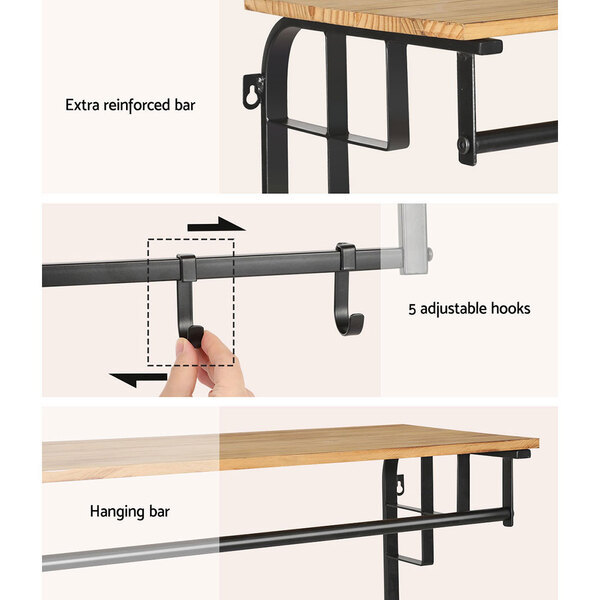 Extra reinforced bar

5 adjustable hooks

Hanging bar