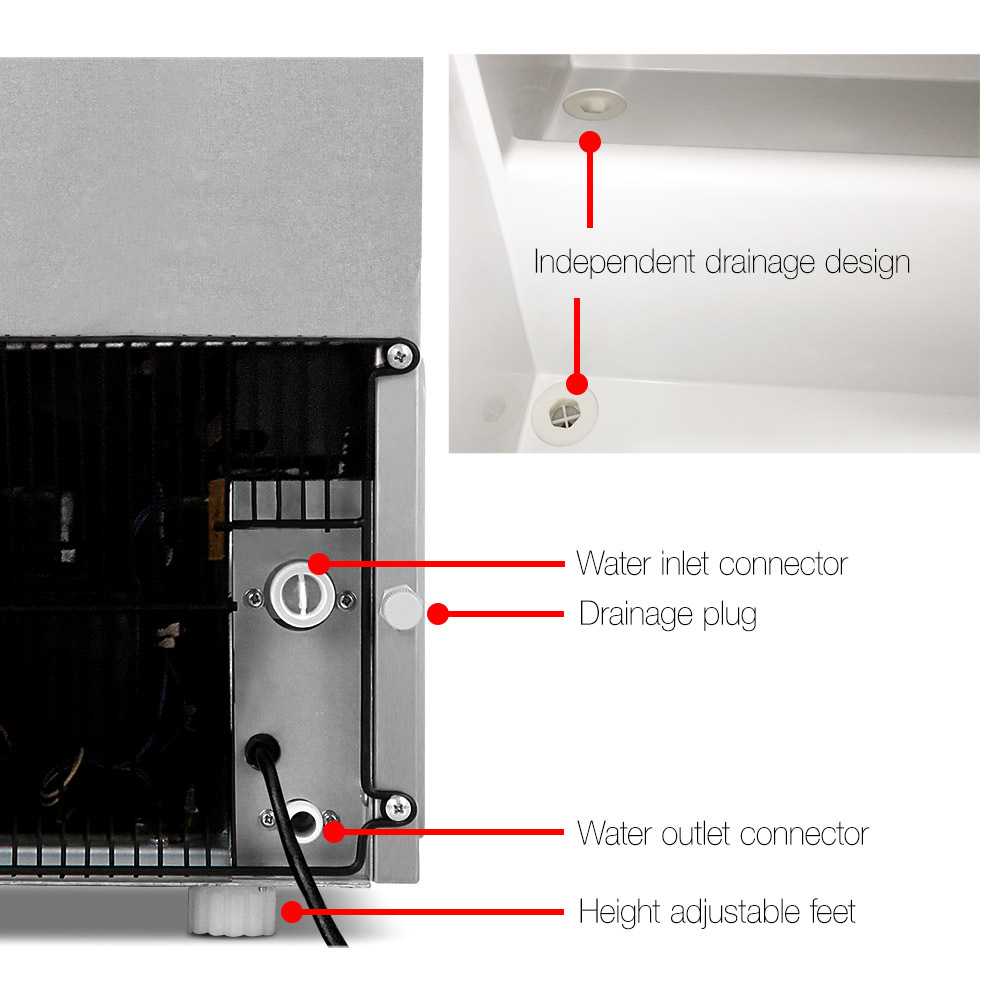 Independent drainage design

Water inlet connector

Drainage plug

Water outlet connector

Height adjustable feet