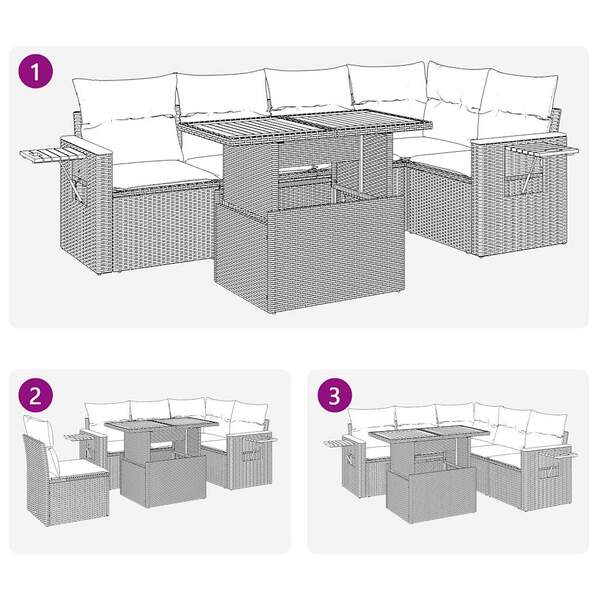 1

2

3