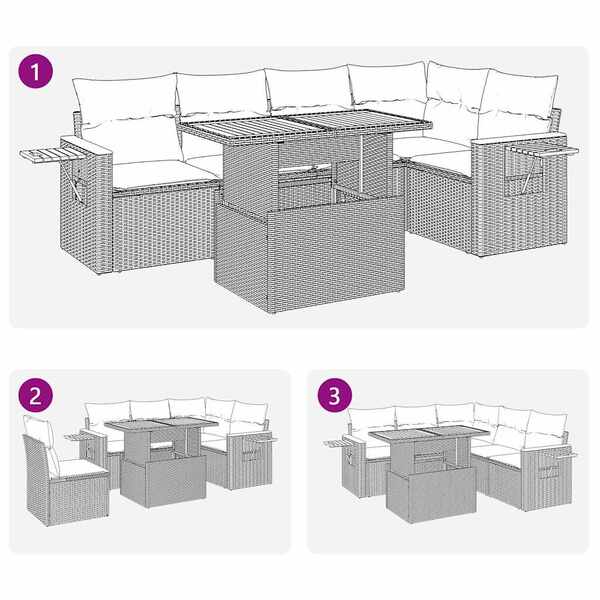 1

2

3