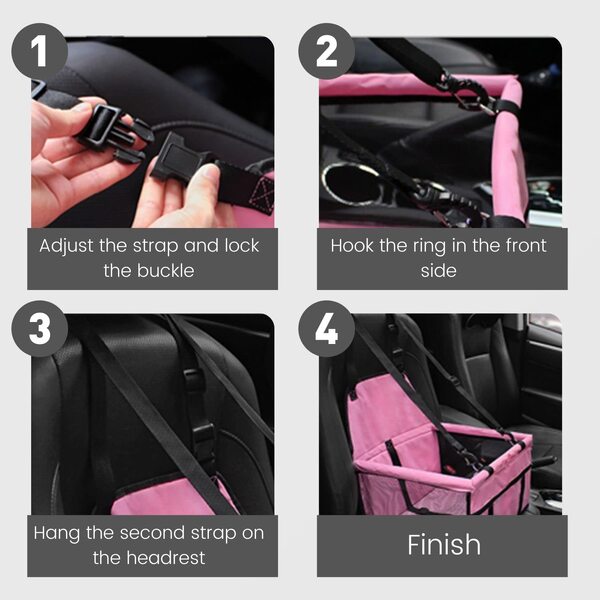 1

Adjust the strap and lock the buckle

2

Hook the ring in the front side

3

Hang the second strap on the headrest

4

Finish