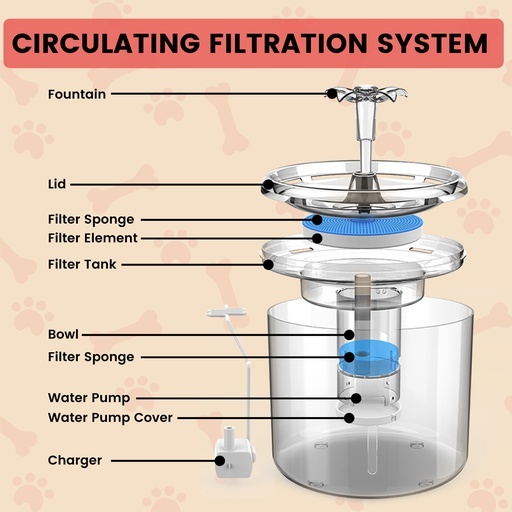 CIRCULATING FILTRATION SYSTEM

Fountain

Lid

Filter Sponge

Filter Element

Filter Tank

Bowl

Filter Sponge

Water Pump

Water Pump Cover

Charger