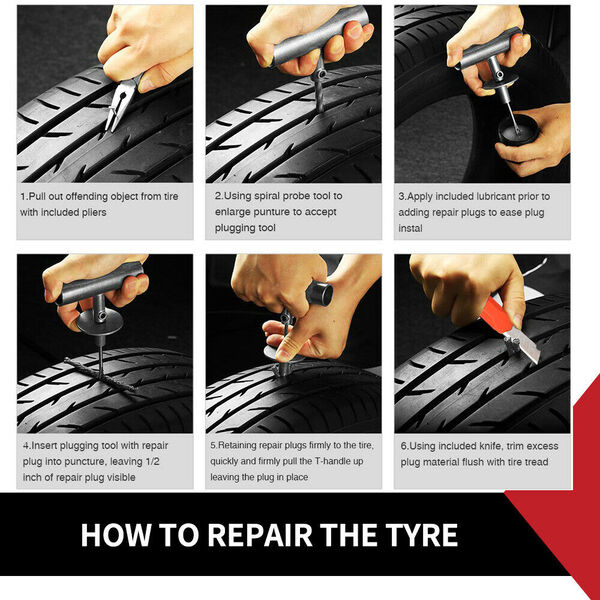 1.Pull out offending object from tire with included pliers

2.Using spiral probe tool to enlarge punture to accept plugging tool

3.Apply included lubricant prior to adding repair plugs to ease plug instal

4.Insert plugging tool with repair plug into puncture, leaving 1/2 inch of repair plug visible

5.Retaining repair plugs firmly to the tire, quickly and firmly pull the T-handle up leaving the plug in place

6.Using included knife, trim excess plug material flush with tire tread

HOW TO REPAIR THE TYRE