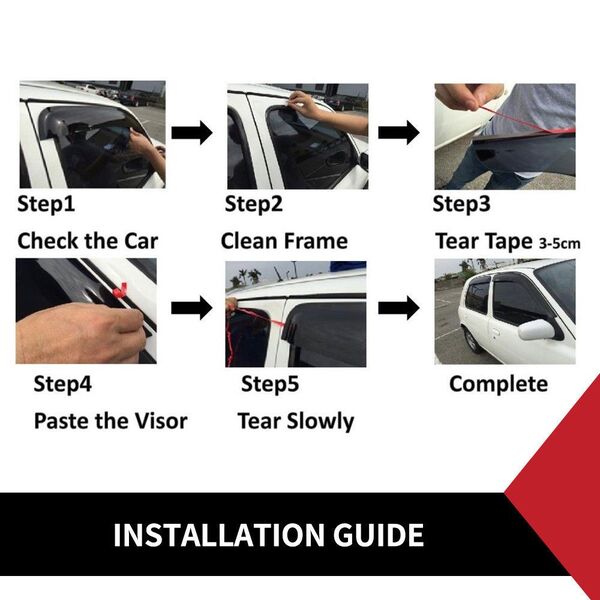 Step1
Check the Car

Step2
Clean Frame

Step3
Tear Tape 3-5cm

Step4
Paste the Visor

Step5
Tear Slowly

Complete

INSTALLATION GUIDE