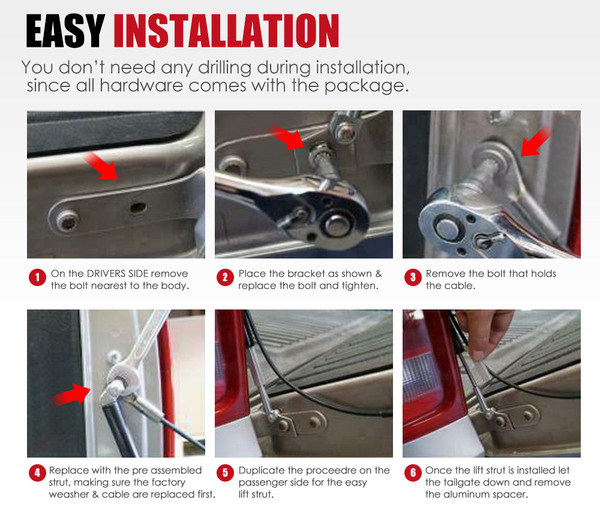 EASY INSTALLATION

You don't need any drilling during installation, since all hardware comes with the package.

1 On the DRIVERS SIDE remove the bolt nearest to the body.

2 Place the bracket as shown & replace the bolt and tighten.

3 Remove the bolt that holds the cable.

4 Replace with the pre assembled strut, making sure the factory weasher & cable are replaced first.

5 Duplicate the proceedre on the passenger side for the easy lift strut.

6 Once the lift strut is installed let the tailgate down and remove the aluminum spacer.