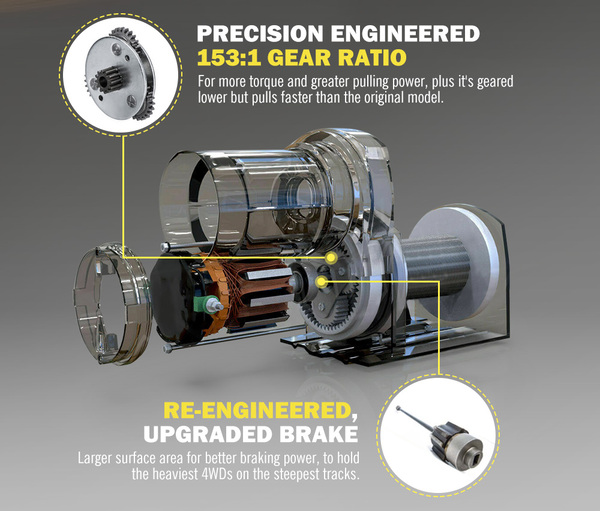 PRECISION ENGINEERED
153:1 GEAR RATIO

For more torque and greater pulling power, plus it's geared lower but pulls faster than the original model.

RE-ENGINEERED,
UPGRADED BRAKE

Larger surface area for better braking power, to hold the heaviest 4WDs on the steepest tracks.