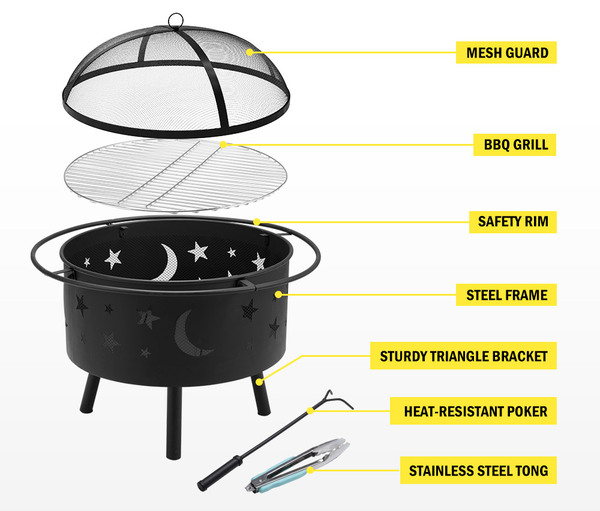 MESH GUARD

BBQ GRILL

SAFETY RIM

STEEL FRAME

STURDY TRIANGLE BRACKET

HEAT-RESISTANT POKER

STAINLESS STEEL TONG