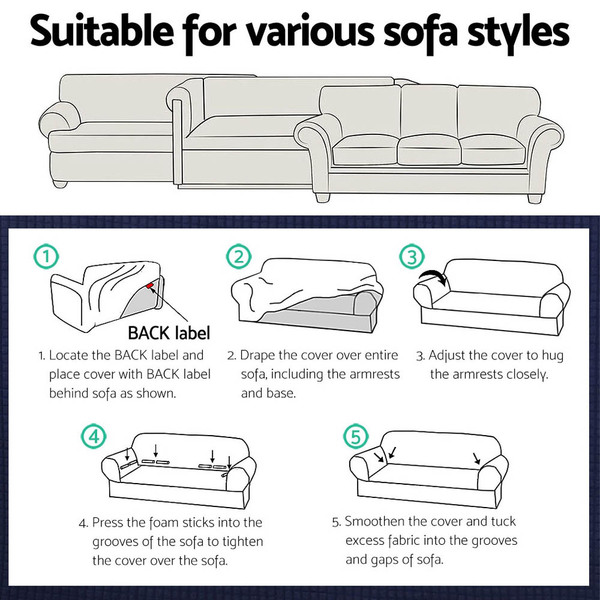 Suitable for various sofa styles

1

BACK label

1. Locate the BACK label and place cover with BACK label behind sofa as shown.

2

2. Drape the cover over entire sofa, including the armrests and base.

3

3. Adjust the cover to hug the armrests closely.

4

4. Press the foam sticks into the grooves of the sofa to tighten the cover over the sofa.

5

5. Smoothen the cover and tuck excess fabric into the grooves and gaps of sofa.