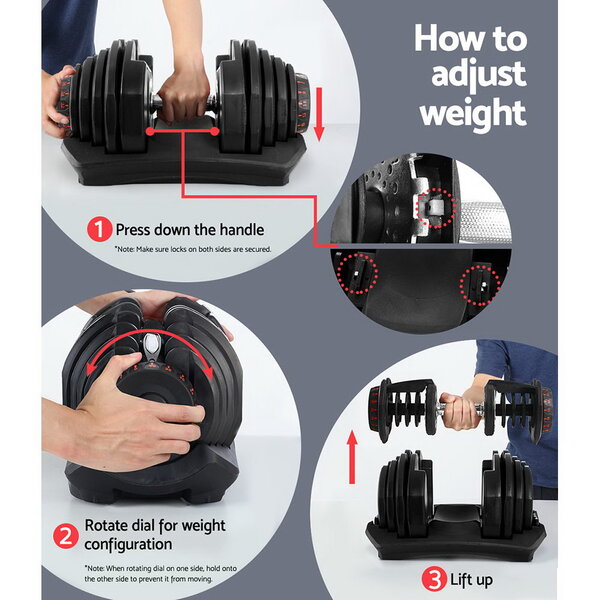 How to adjust weight

1 Press down the handle

*Note: Make sure locks on both sides are secured.

2 Rotate dial for weight configuration

*Note: When rotating dial on one side, hold onto the other side to prevent it from moving.

3 Lift up