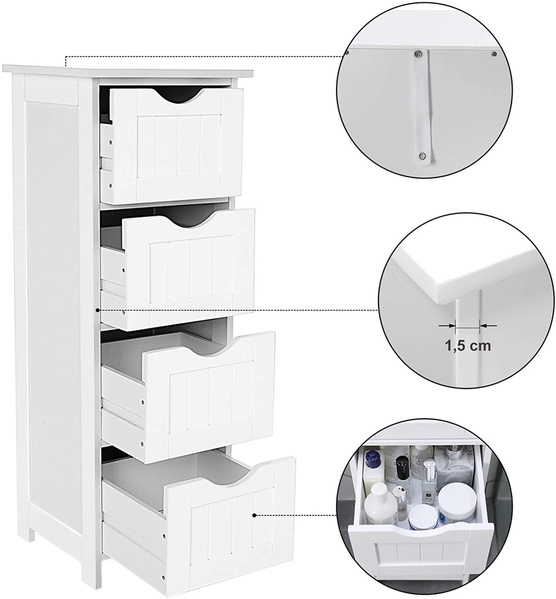 1,5 cm