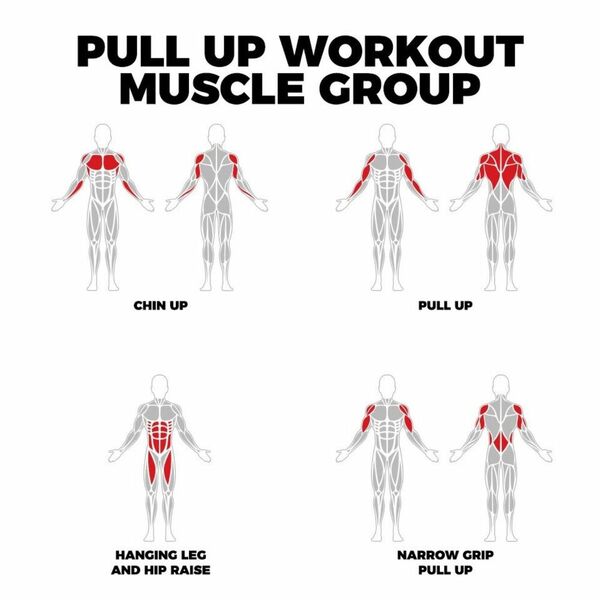 PULL UP WORKOUT MUSCLE GROUP

CHIN UP

PULL UP

HANGING LEG AND HIP RAISE

NARROW GRIP PULL UP