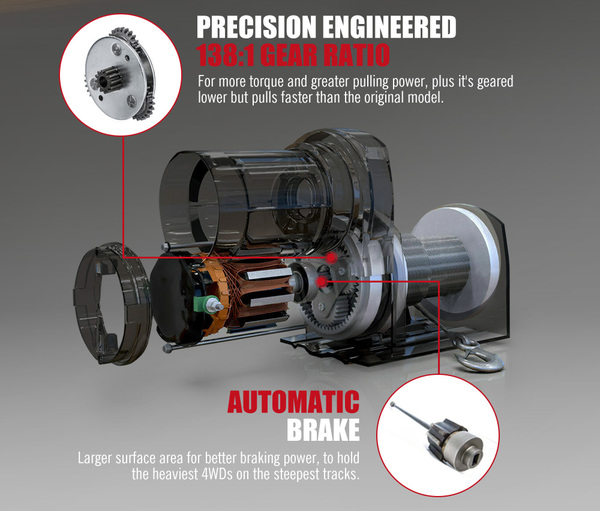 PRECISION ENGINEERED
138:1 GEAR RATIO
For more torque and greater pulling power, plus it's geared lower but pulls faster than the original model.

AUTOMATIC
BRAKE
Larger surface area for better braking power, to hold the heaviest 4WDs on the steepest tracks.