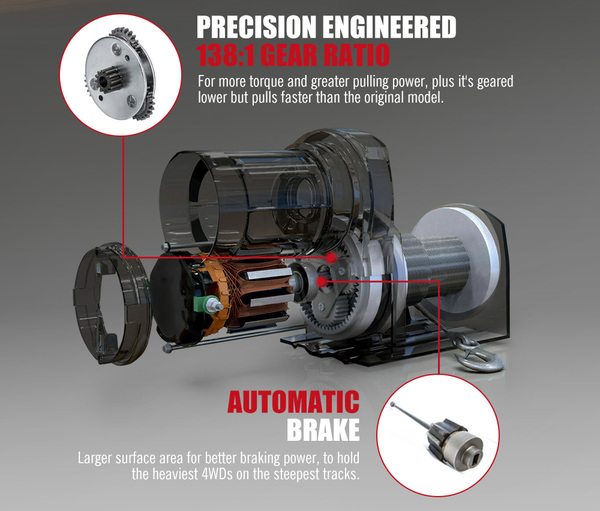 PRECISION ENGINEERED
138:1 GEAR RATIO

For more torque and greater pulling power, plus it's geared lower but pulls faster than the original model.

AUTOMATIC
BRAKE

Larger surface area for better braking power, to hold the heaviest 4WDs on the steepest tracks.