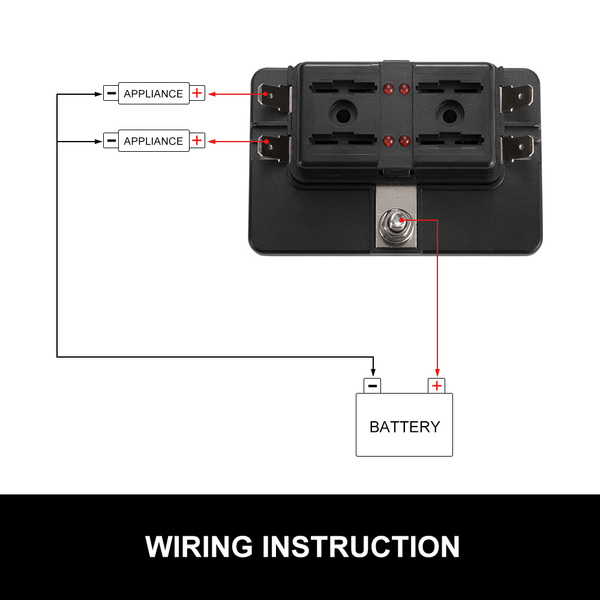 − APPLIANCE +

− APPLIANCE +

− +

BATTERY

WIRING INSTRUCTION