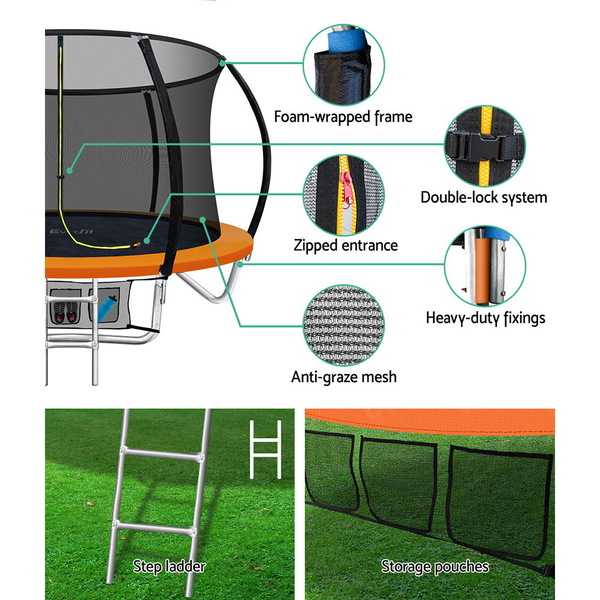 Everfit

Foam-wrapped frame

Double-lock system

Zipped entrance

Heavy-duty fixings

Anti-graze mesh

Step ladder

Storage pouches