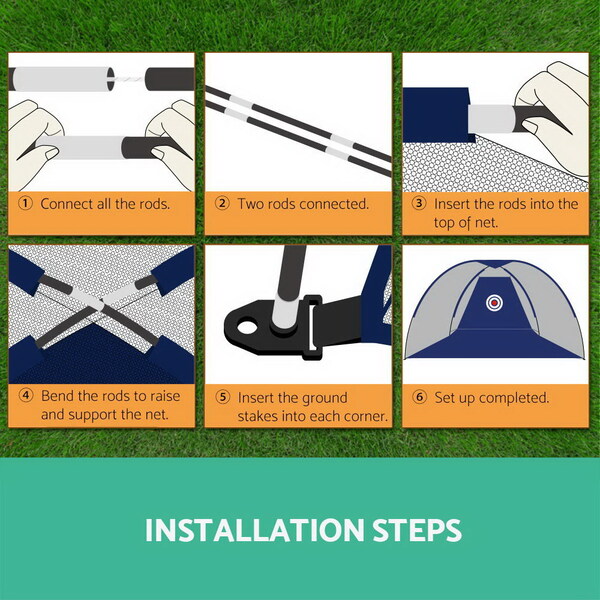 ① Connect all the rods.

② Two rods connected.

③ Insert the rods into the top of net.

④ Bend the rods to raise and support the net.

⑤ Insert the ground stakes into each corner.

⑥ Set up completed.

INSTALLATION STEPS