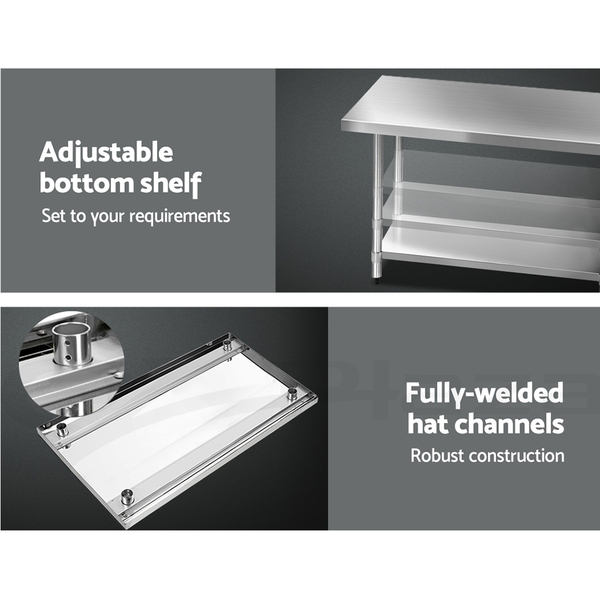 Adjustable bottom shelf
Set to your requirements

Fully-welded hat channels
Robust construction