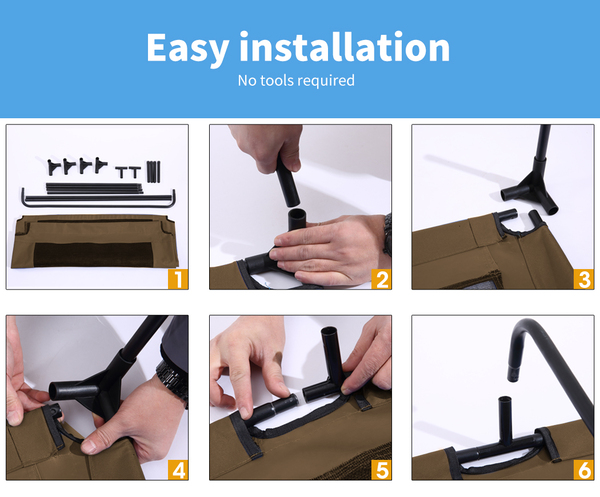 Easy installation
No tools required

1

2

3

4

5

6