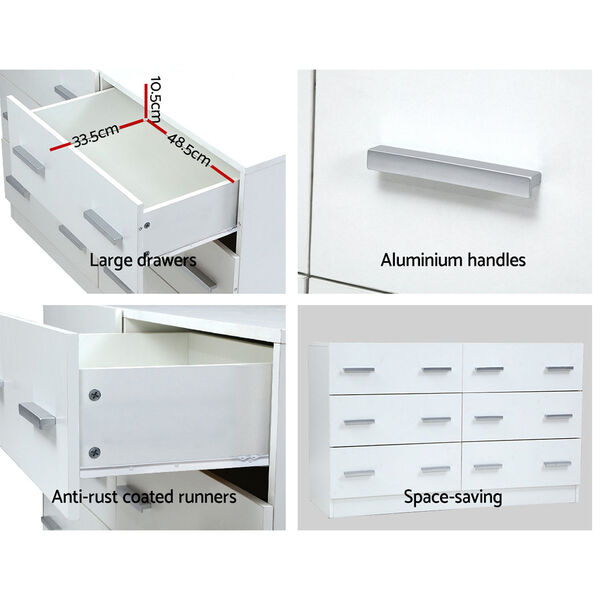 10.5cm
33.5cm
48.5cm
Large drawers

Aluminium handles

Anti-rust coated runners

Space-saving