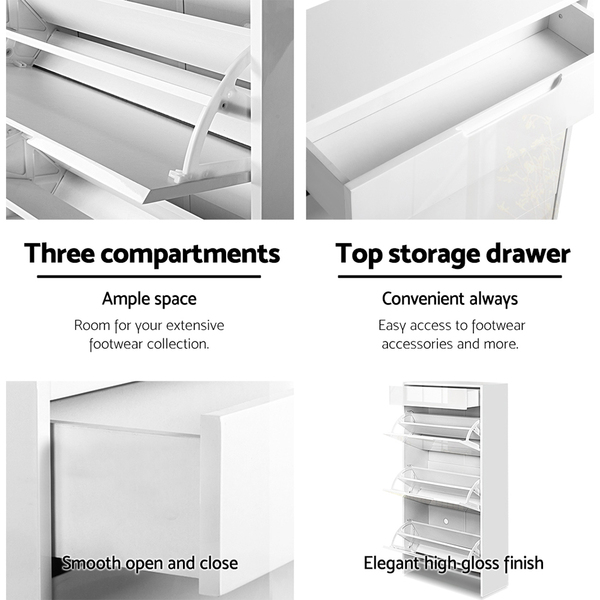 Three compartments

Ample space

Room for your extensive footwear collection.

Top storage drawer

Convenient always

Easy access to footwear accessories and more.

Smooth open and close

Elegant high-gloss finish