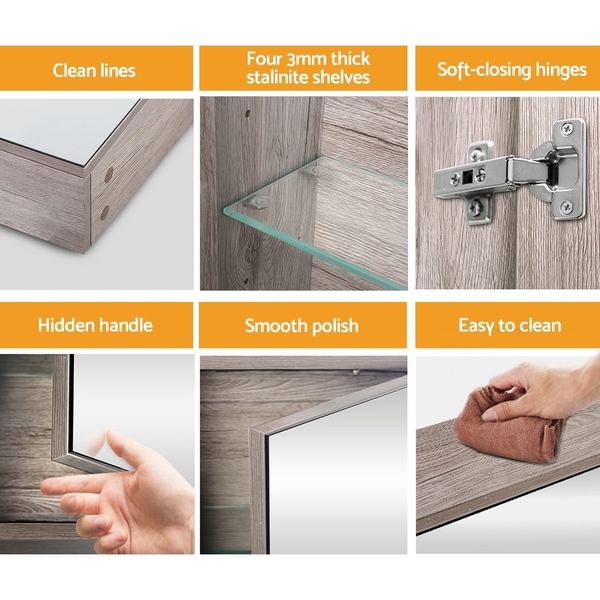 Clean lines

Four 3mm thick stalinite shelves

Soft-closing hinges

Hidden handle

Smooth polish

Easy to clean