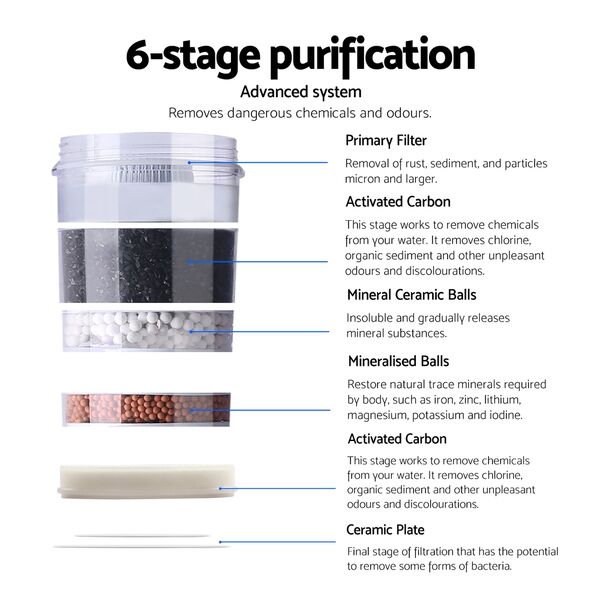 6-stage purification

Advanced system

Removes dangerous chemicals and odours.

Primary Filter

Removal of rust, sediment, and particles micron and larger.

Activated Carbon

This stage works to remove chemicals from your water. It removes chlorine, organic sediment and other unpleasant odours and discolourations.

Mineral Ceramic Balls

Insoluble and gradually releases mineral substances.

Mineralised Balls

Restore natural trace minerals required by body, such as iron, zinc, lithium, magnesium, potassium and iodine.

Activated Carbon

This stage works to remove chemicals from your water. It removes chlorine, organic sediment and other unpleasant odours and discolourations.

Ceramic Plate

Final stage of filtration that has the potential to remove some forms of bacteria.