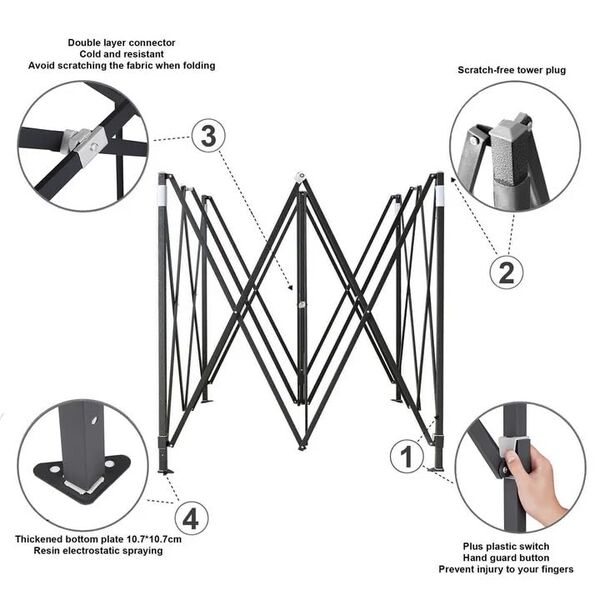 Double layer connector
Cold and resistant
Avoid scratching the fabric when folding

Scratch-free tower plug

3

2

1

4

Thickened bottom plate 10.7*10.7cm
Resin electrostatic spraying

Plus plastic switch
Hand guard button
Prevent injury to your fingers