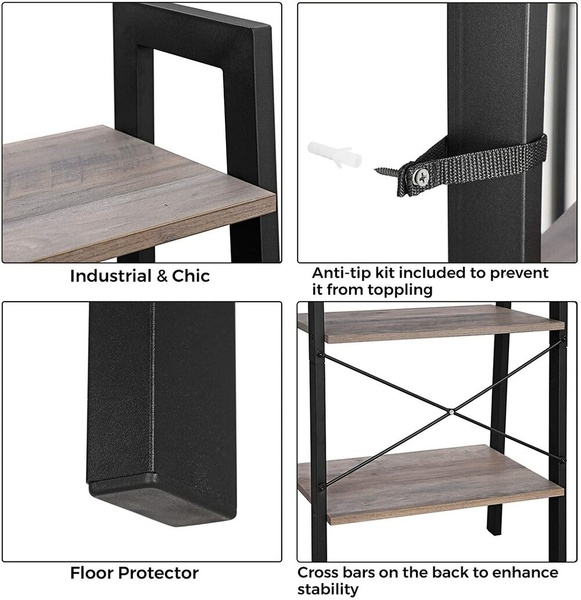 Industrial & Chic

Anti-tip kit included to prevent it from toppling

Floor Protector

Cross bars on the back to enhance stability