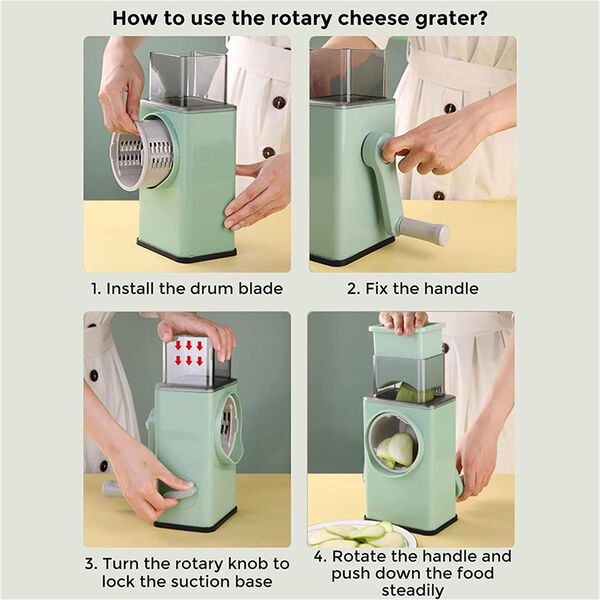 How to use the rotary cheese grater?

1. Install the drum blade

2. Fix the handle

3. Turn the rotary knob to lock the suction base

4. Rotate the handle and push down the food steadily