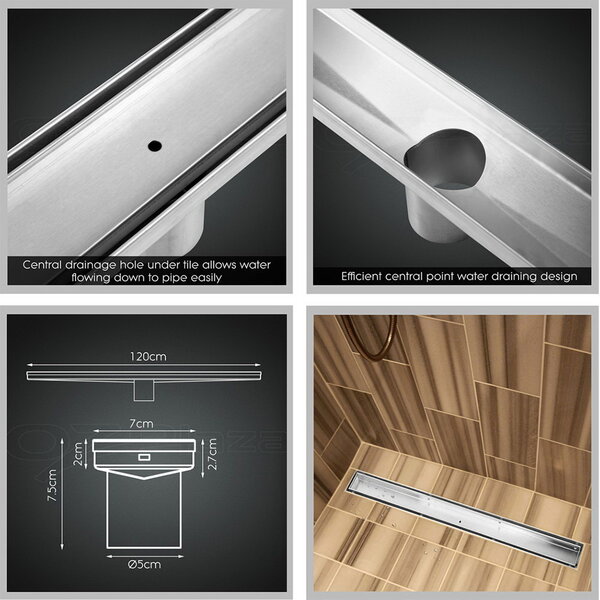 Central drainage hole under tile allows water flowing down to pipe easily

Efficient central point water draining design

120cm

7cm

2cm

2.7cm

7.5cm

Ø5cm