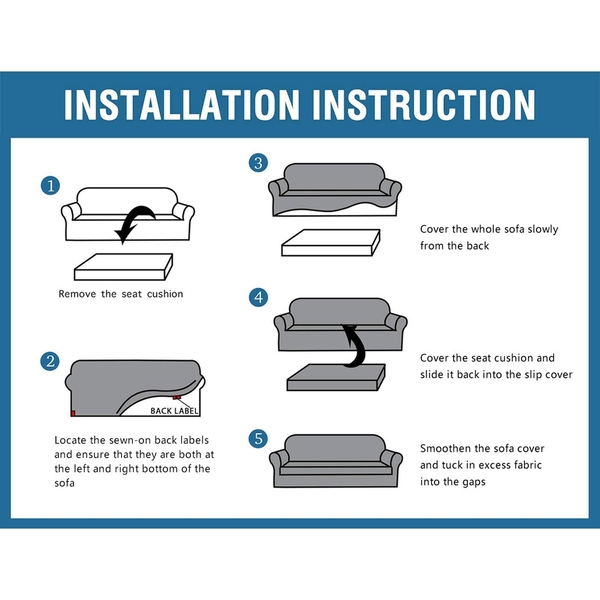 INSTALLATION INSTRUCTION

1

Remove the seat cushion

2

BACK LABEL

Locate the sewn-on back labels and ensure that they are both at the left and right bottom of the sofa

3

Cover the whole sofa slowly from the back

4

Cover the seat cushion and slide it back into the slip cover

5

Smoothen the sofa cover and tuck in excess fabric into the gaps