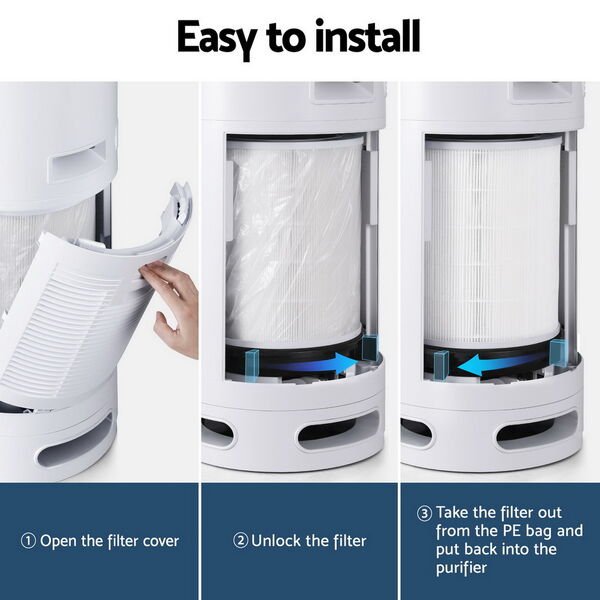 Easy to install

① Open the filter cover

② Unlock the filter

③ Take the filter out from the PE bag and put back into the purifier