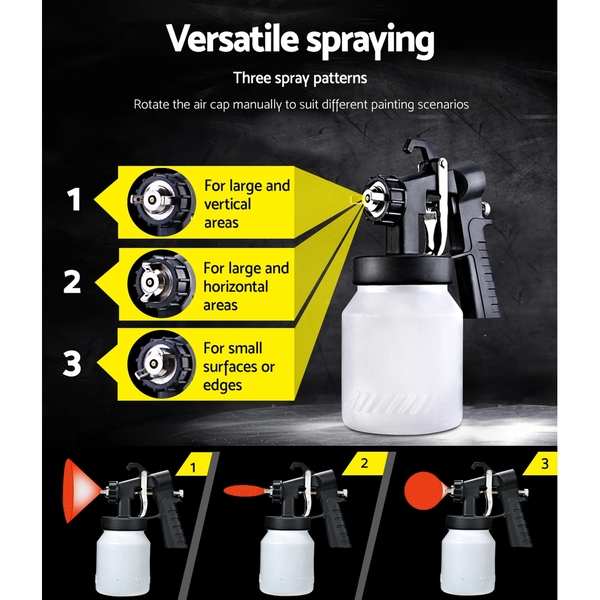 Versatile spraying

Three spray patterns

Rotate the air cap manually to suit different painting scenarios

1

For large and vertical areas

2

For large and horizontal areas

3

For small surfaces or edges

1

2

3