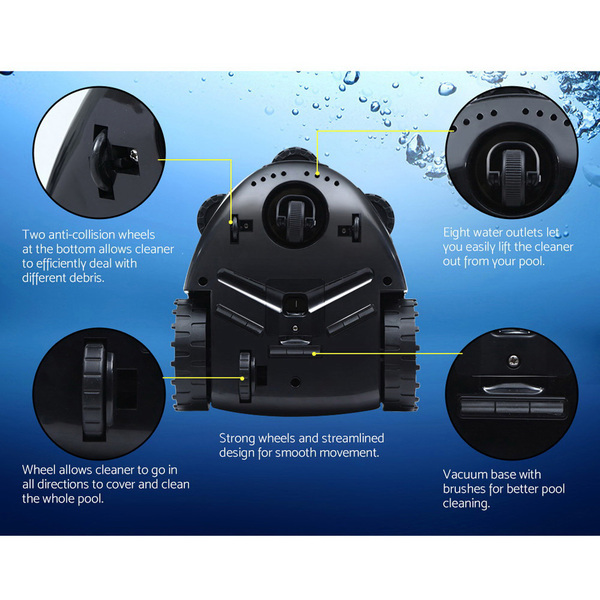 Two anti-collision wheels at the bottom allows cleaner to efficiently deal with different debris.

Eight water outlets let you easily lift the cleaner out from your pool.

Strong wheels and streamlined design for smooth movement.

Wheel allows cleaner to go in all directions to cover and clean the whole pool.

Vacuum base with brushes for better pool cleaning.