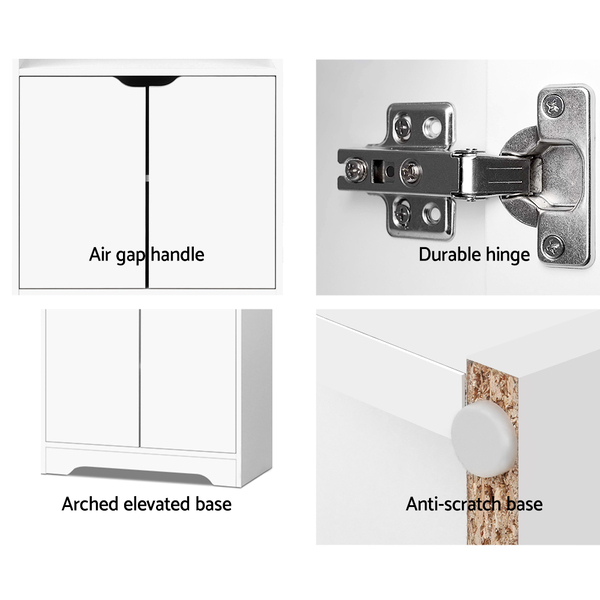 Air gap handle

Durable hinge

Arched elevated base

Anti-scratch base