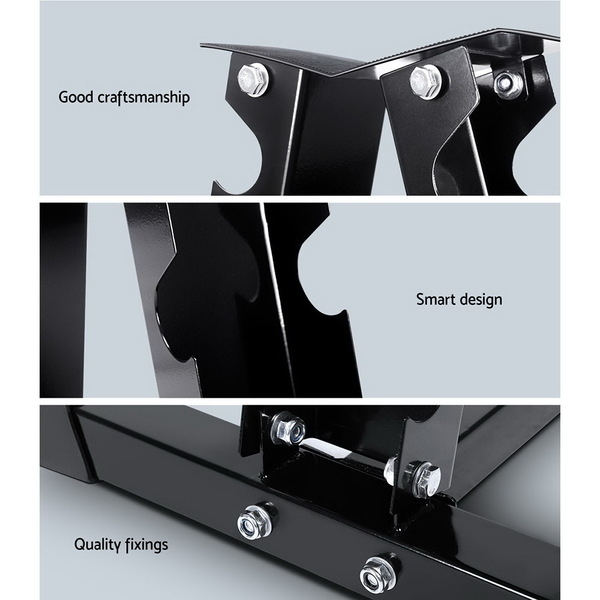 Good craftsmanship

Smart design

Quality fixings