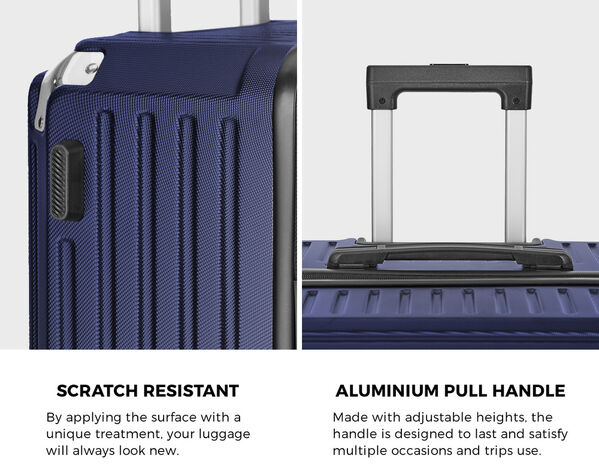 SCRATCH RESISTANT

By applying the surface with a unique treatment, your luggage will always look new.

ALUMINIUM PULL HANDLE

Made with adjustable heights, the handle is designed to last and satisfy multiple occasions and trips use.