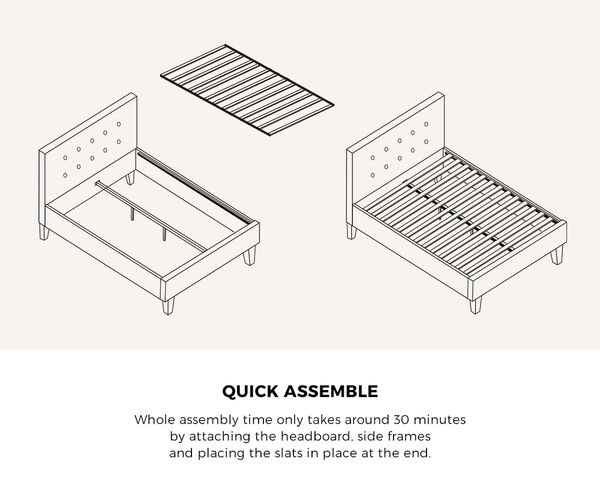 QUICK ASSEMBLE

Whole assembly time only takes around 30 minutes by attaching the headboard, side frames and placing the slats in place at the end.